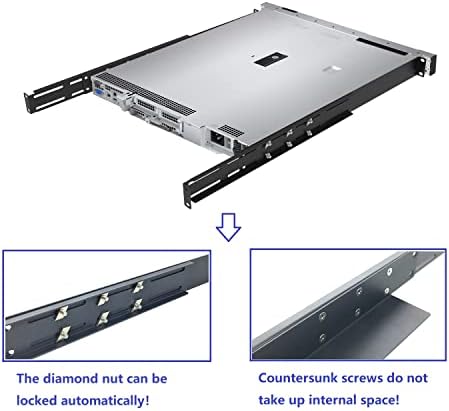 The diamond nut can be locked automatically!

Countersunk screws do not take up internal space!